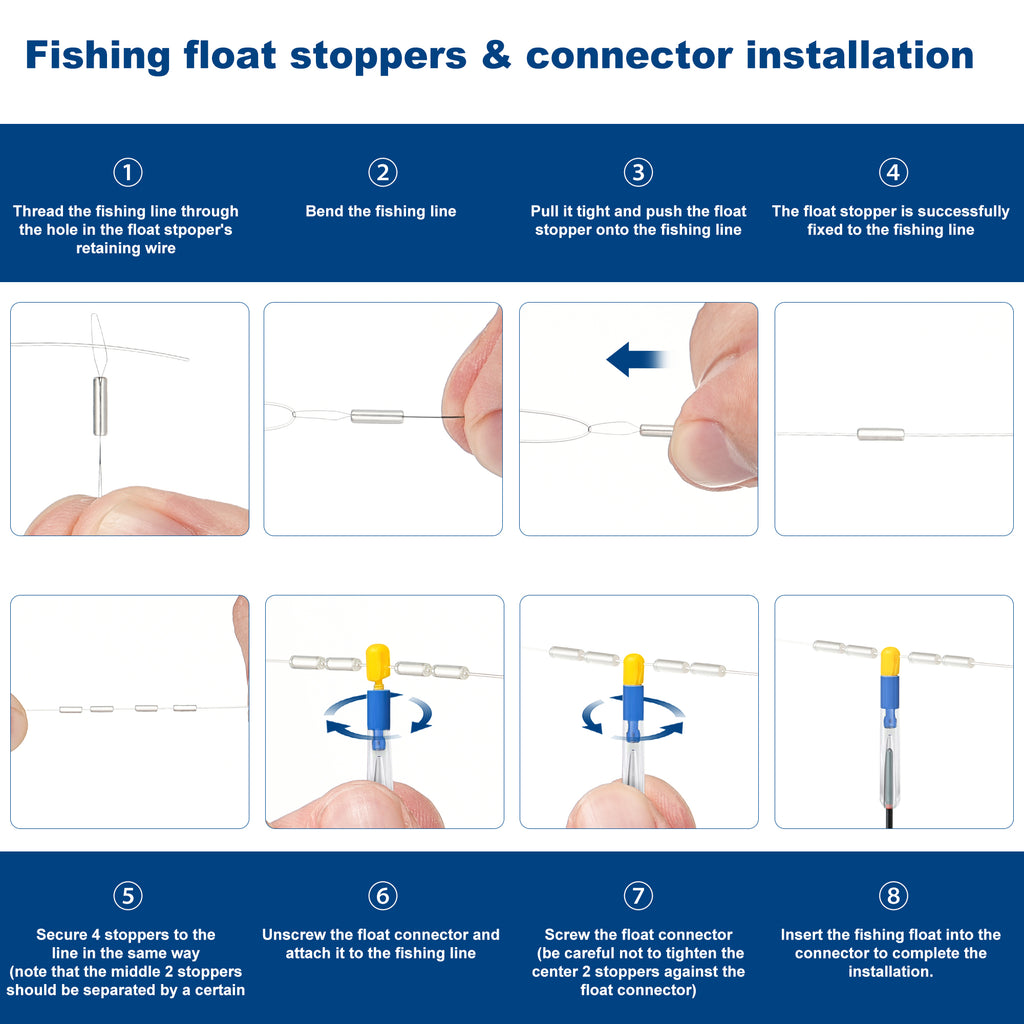 Fishing float stoppers & connector installation

①
Thread the fishing line through the hole in the float stpoper's retaining wire

②
Bend the fishing line

③
Pull it tight and push the float stopper onto the fishing line

④
The float stopper is successfully fixed to the fishing line

⑤
Secure 4 stoppers to the line in the same way (note that the middle 2 stoppers should be separated by a certain

⑥
Unscrew the float connector and attach it to the fishing line

⑦
Screw the float connector (be careful not to tighten the center 2 stoppers against the float connector)

⑧
Insert the fishing float into the connector to complete the installation.